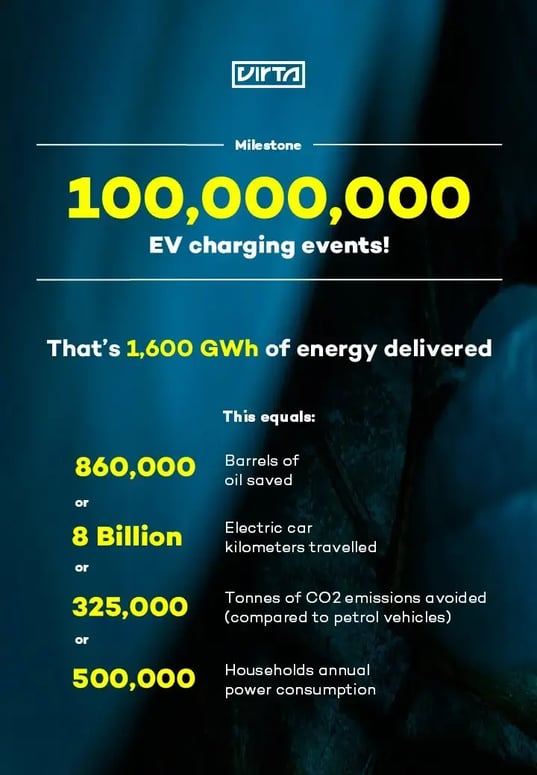 VIRTA

Milestone

100,000,000

EV charging events!

That's 1,600 GWh of energy delivered

This equals:

860,000 Barrels of oil saved

or

8 Billion Electric car kilometers travelled

or

325,000 Tonnes of CO2 emissions avoided (compared to petrol vehicles)

or

500,000 Households annual power consumption