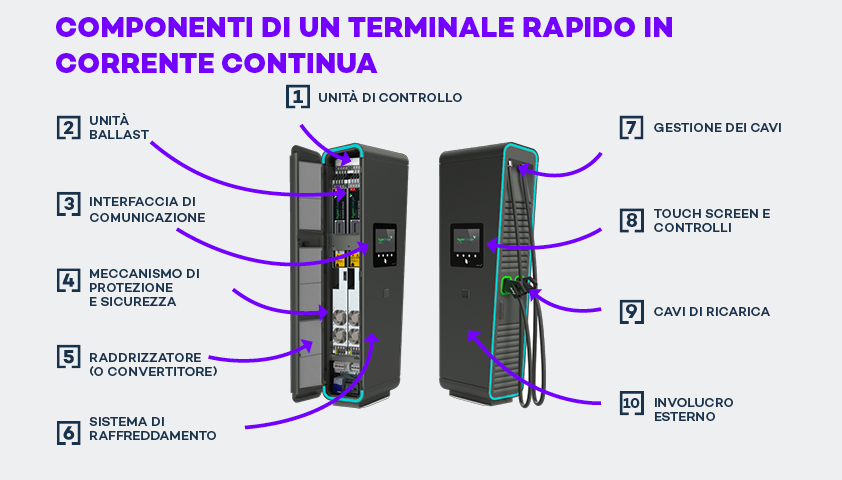 COMPONENTI DI UN TERMINALE RAPIDO IN CORRENTE CONTINUA

1 UNITÀ DI CONTROLLO

2 UNITÀ BALLAST

3 INTERFACCIA DI COMUNICAZIONE

4 MECCANISMO DI PROTEZIONE E SICUREZZA

5 RADDRIZZATORE (O CONVERTITORE)

6 SISTEMA DI RAFFREDDAMENTO

7 GESTIONE DEI CAVI

8 TOUCH SCREEN E CONTROLLI

9 CAVI DI RICARICA

10 INVOLUCRO ESTERNO