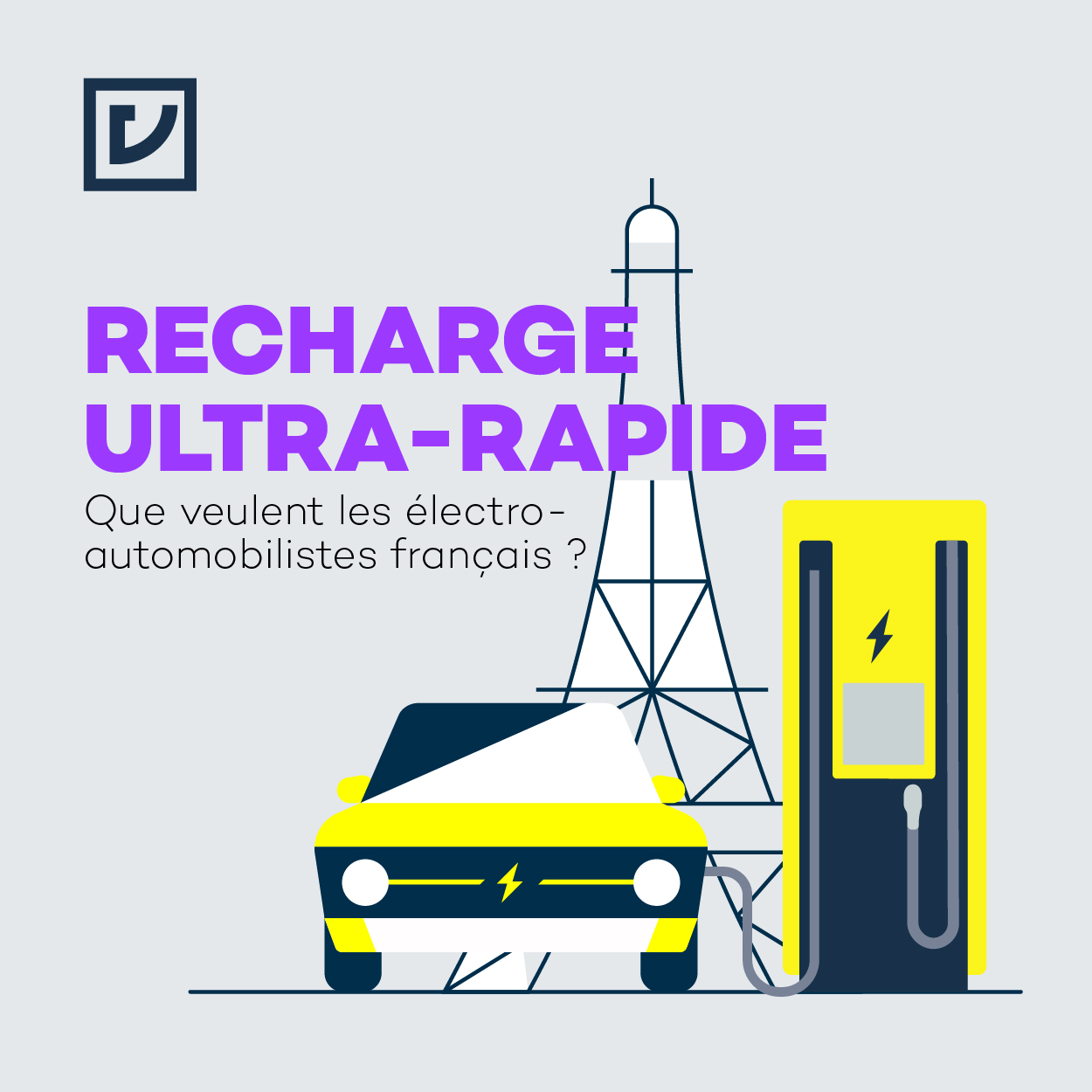 RECHARGE ULTRA-RAPIDE

Que veulent les électro-automobilistes français ?